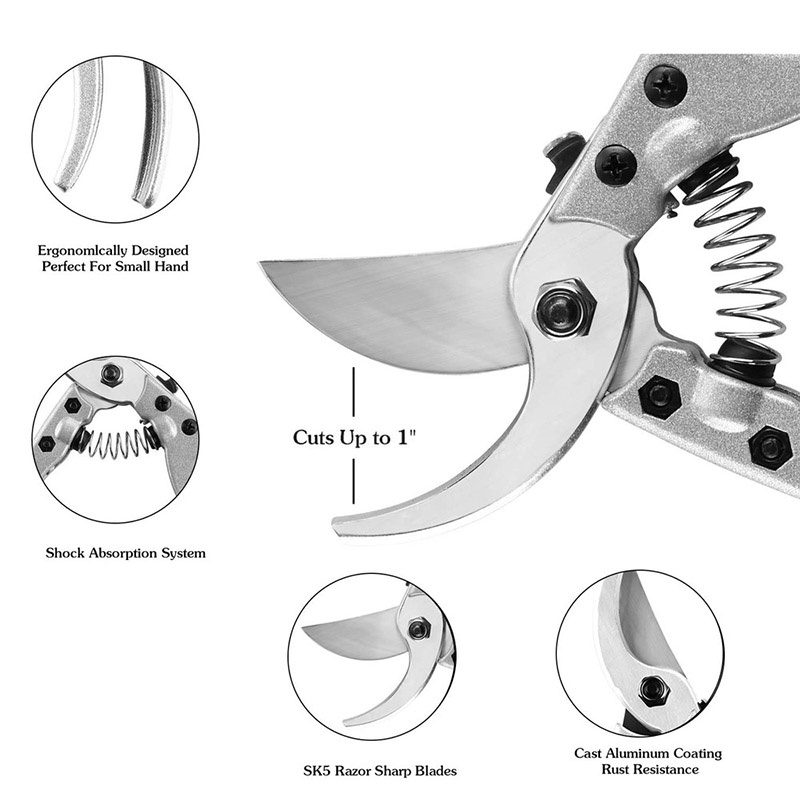 Ergonomlcally Designed
Perfect For Small Hand

Cuts Up to 1"

Shock Absorption System

SK5 Razor Sharp Blades

Cast Aluminum Coating
Rust Resistance