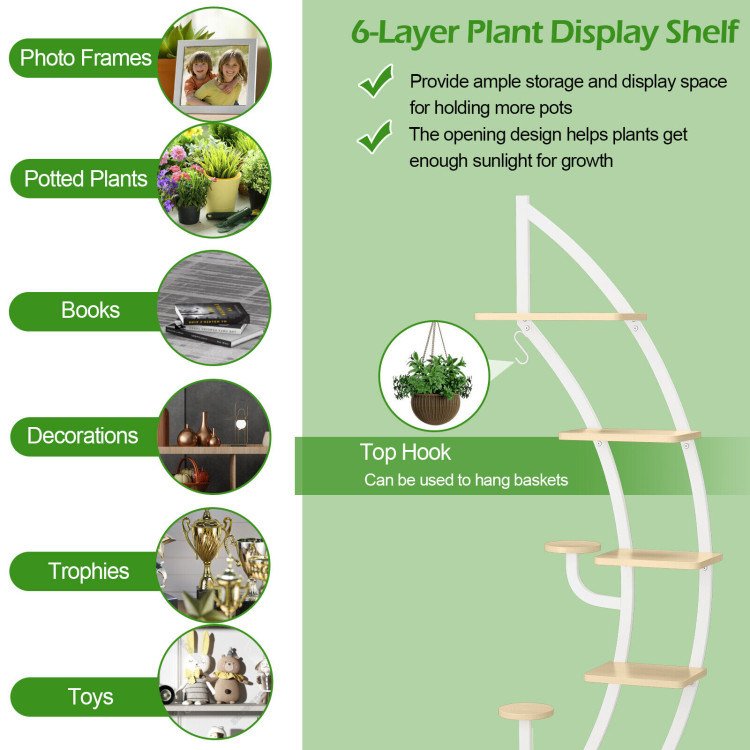 Photo Frames

Potted Plants

Books

Decorations

Trophies

Toys

6-Layer Plant Display Shelf

Provide ample storage and display space for holding more pots

The opening design helps plants get enough sunlight for growth

Top Hook

Can be used to hang baskets